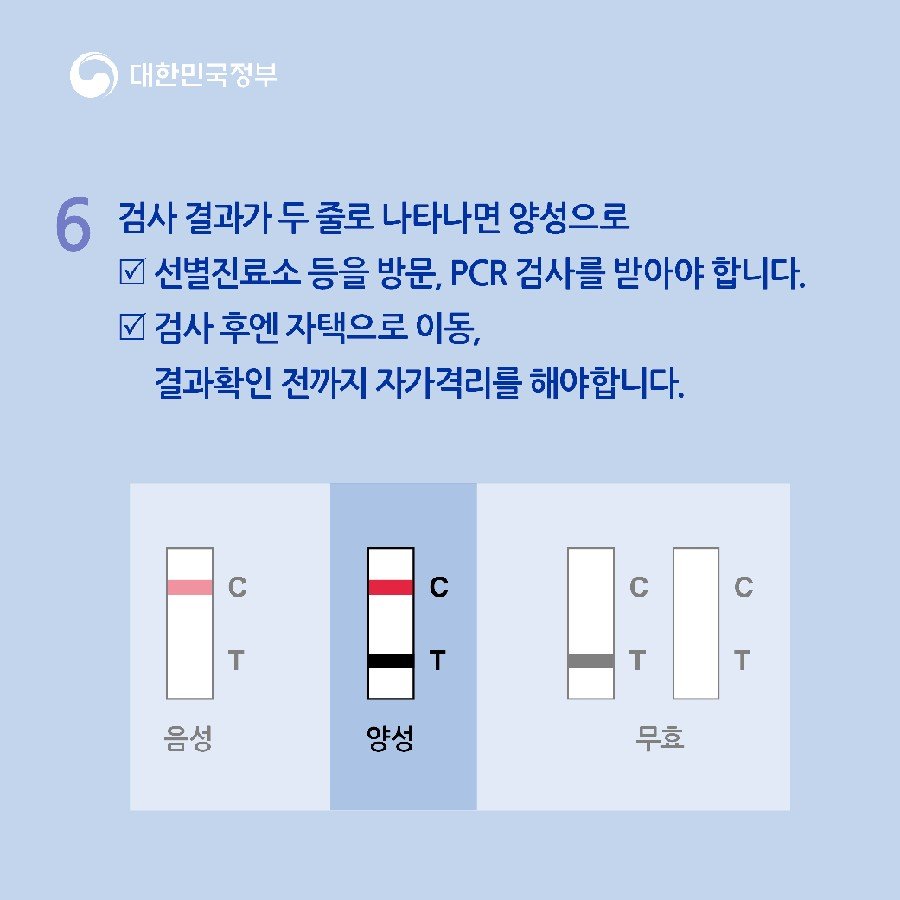 대한민국정부

6 검사 결과가 두 줄로 나타나면 양성으로

☑ 선별진료소 등을 방문, PCR 검사를 받아야 합니다.

☑ 검사 후엔 자택으로 이동, 결과확인 전까지 자가격리를 해야합니다.

C
T
음성

C
T
양성

C
T
C
T
무효